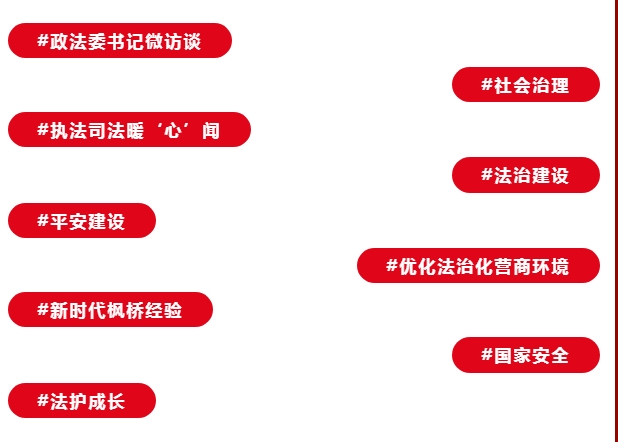 #政法委书记微访谈

#社会治理

#执法司法暖‘心’闻

#法治建设

#平安建设

#优化法治化营商环境

#新时代枫桥经验

#国家安全

#法护成长