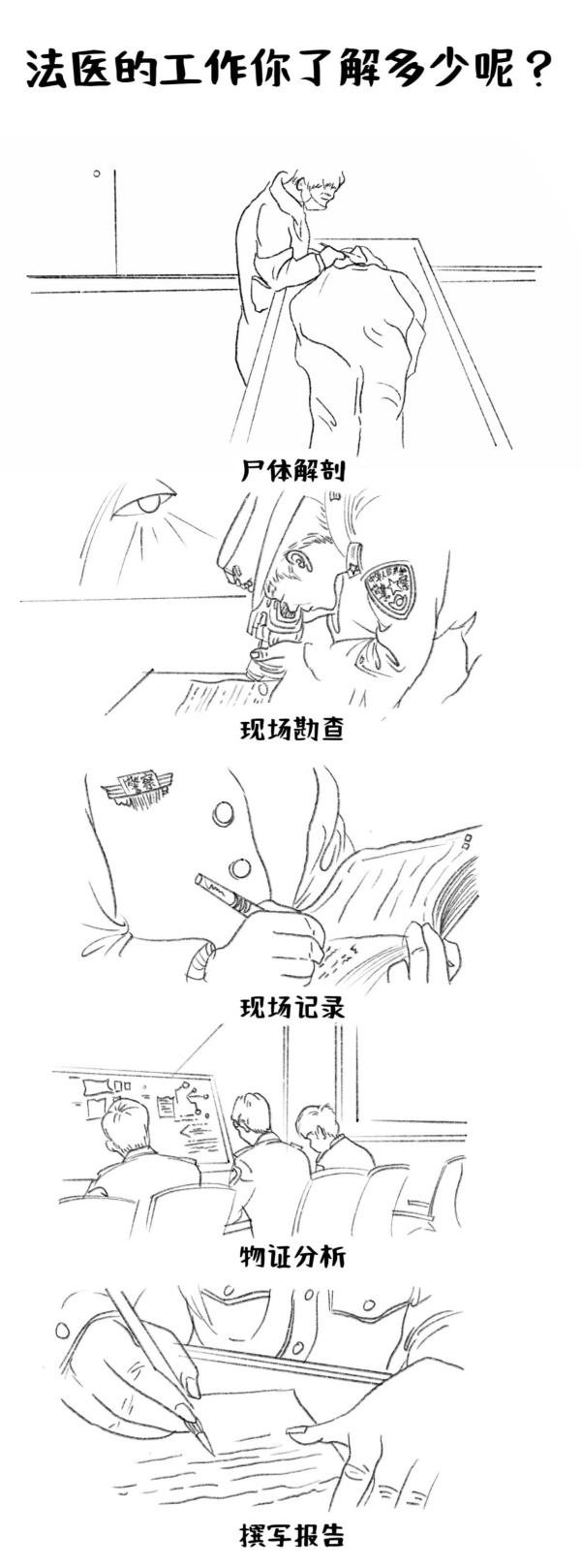 法医的工作你了解多少呢？

尸体解剖

现场勘查

警察

现场记录

物证分析

撰写报告